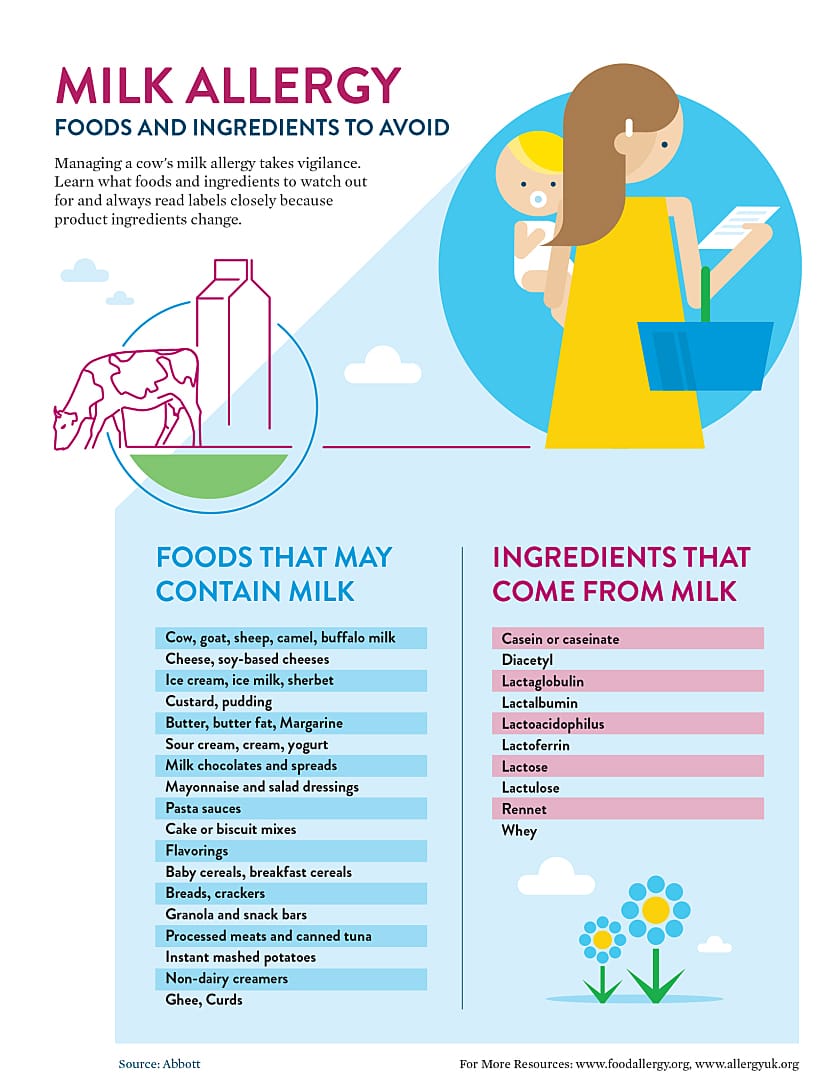 MILK ALLERGY
FOODS AND INGREDIENTS TO AVOID

Managing a cow's milk allergy takes vigilance. Learn what foods and ingredients to watch out for and always read labels closely because product ingredients change.

FOODS THAT MAY CONTAIN MILK

Cow, goat, sheep, camel, buffalo milk
Cheese, soy-based cheeses
Ice cream, ice milk, sherbet
Custard, pudding
Butter, butter fat, Margarine
Sour cream, cream, yogurt
Milk chocolates and spreads
Mayonnaise and salad dressings
Pasta sauces
Cake or biscuit mixes
Flavorings
Baby cereals, breakfast cereals
Breads, crackers
Granola and snack bars
Processed meats and canned tuna
Instant mashed potatoes
Non-dairy creamers
Ghee, Curds

INGREDIENTS THAT COME FROM MILK

Casein or caseinate
Diacetyl
Lactaglobulin
Lactalbumin
Lactoacidophilus
Lactoferrin
Lactose
Lactulose
Rennet
Whey

Source: Abbott

For More Resources: www.foodallergy.org, www.allergyuk.org