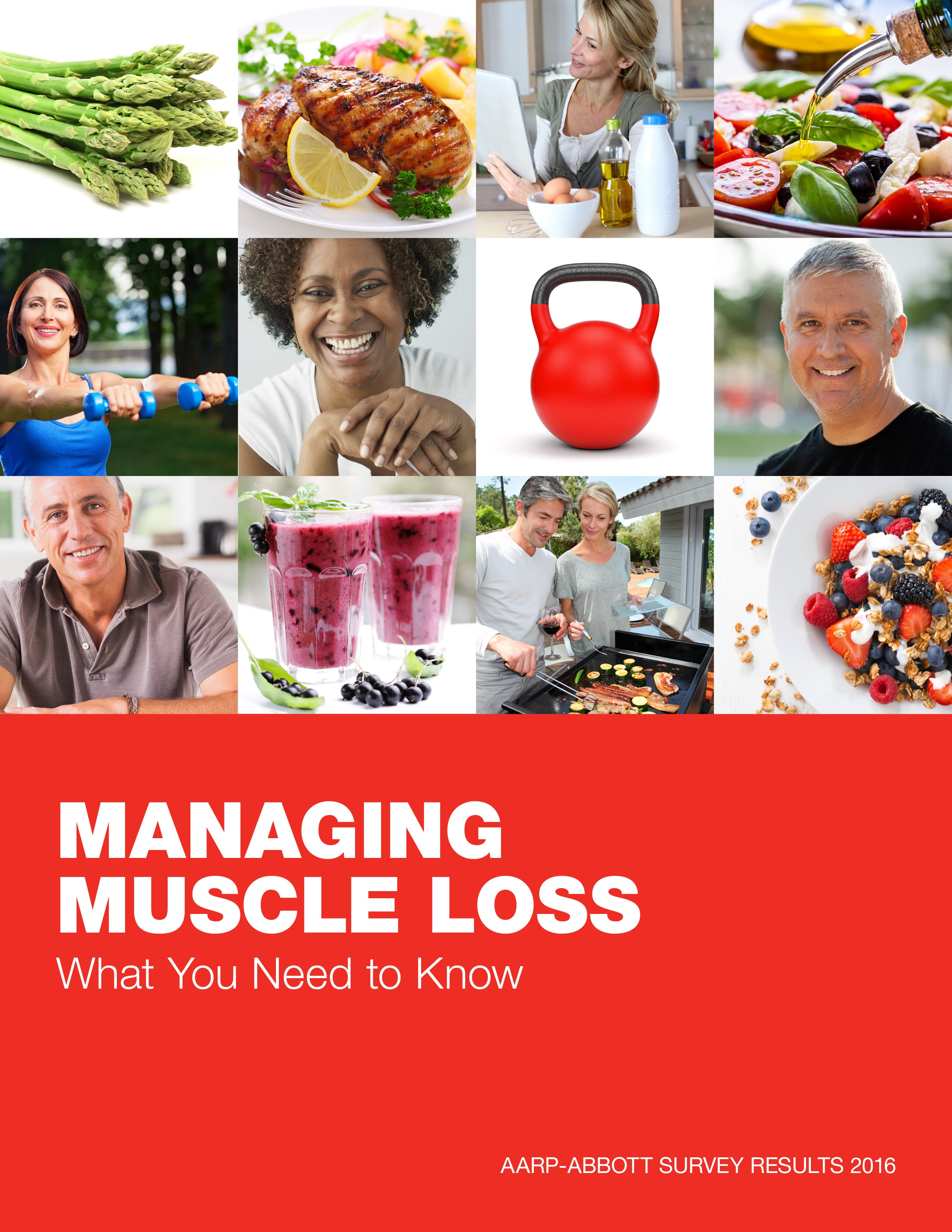 MANAGING MUSCLE LOSS

What You Need to Know

AARP-ABBOTT SURVEY RESULTS 2016