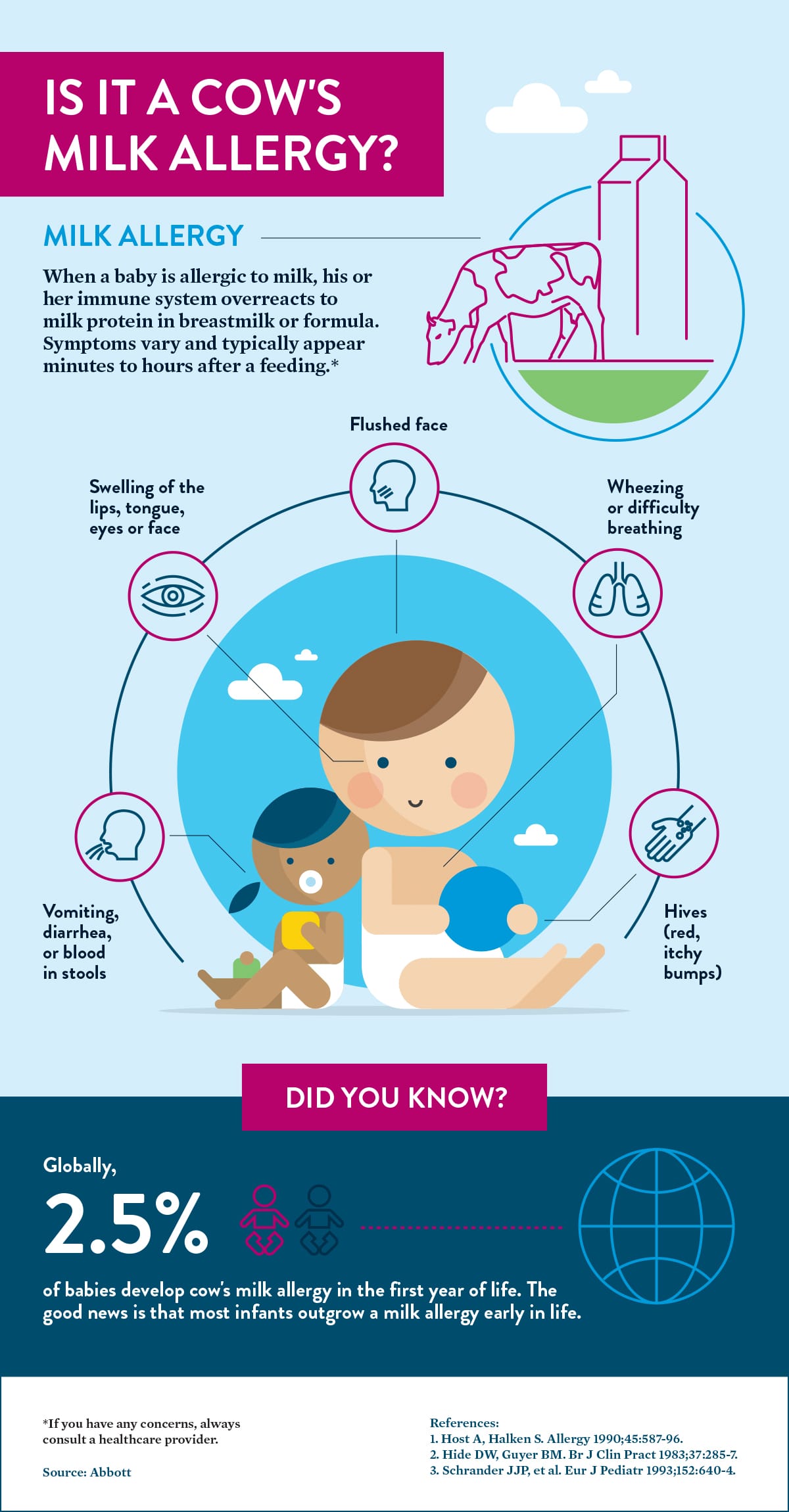 IS IT A COW'S MILK ALLERGY?

MILK ALLERGY

When a baby is allergic to milk, his or her immune system overreacts to milk protein in breastmilk or formula. Symptoms vary and typically appear minutes to hours after a feeding.*

Flushed face

Swelling of the lips, tongue, eyes or face

Wheezing or difficulty breathing

Vomiting, diarrhea, or blood in stools

Hives (red, itchy bumps)

DID YOU KNOW?

Globally,

2.5%

of babies develop cow's milk allergy in the first year of life. The good news is that most infants outgrow a milk allergy early in life.

*If you have any concerns, always consult a healthcare provider.

Source: Abbott

References:
1. Host A, Halken S. Allergy 1990;45:587-96.
2. Hide DW, Guyer BM. Br J Clin Pract 1983;37:285-7.
3. Schrander JJP, et al. Eur J Pediatr 1993;152:640-4.