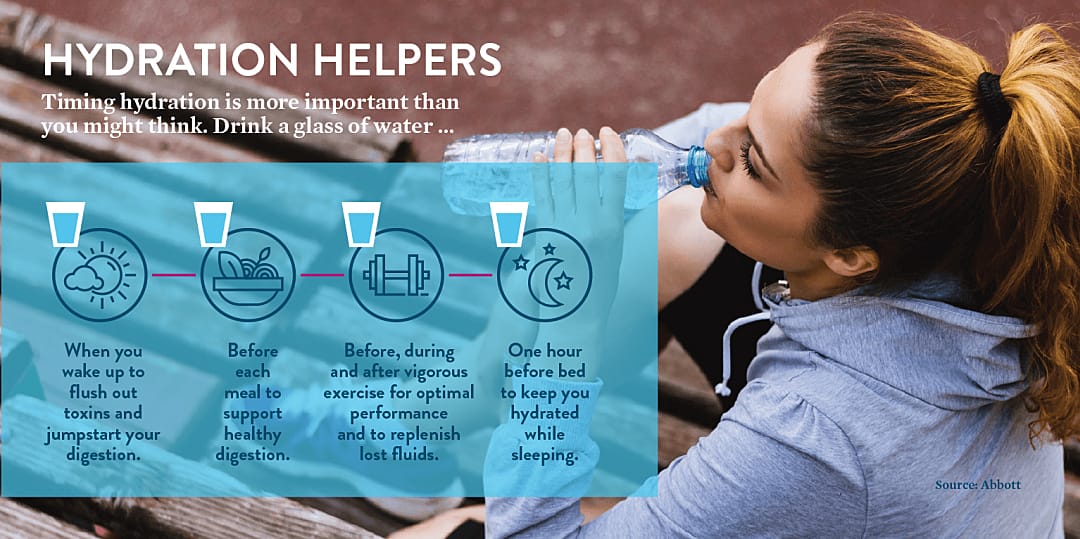 HYDRATION HELPERS

Timing hydration is more important than you might think. Drink a glass of water ...

When you wake up to flush out toxins and jumpstart your digestion.

Before each meal to support healthy digestion.

Before, during and after vigorous exercise for optimal performance and to replenish lost fluids.

One hour before bed to keep you hydrated while sleeping.

Source: Abbott